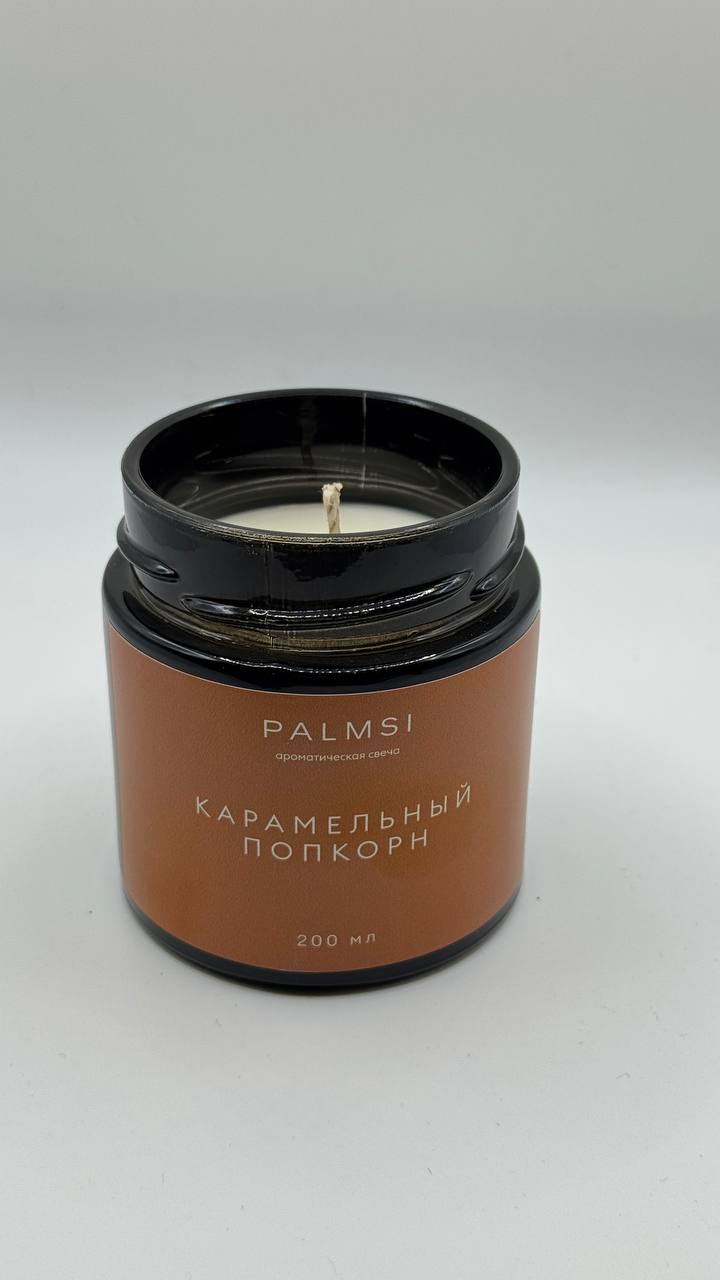 PALMSI
ароматическая свеча

КАРАМЕЛЬНЫЙ ПОПКОРН

200 мл