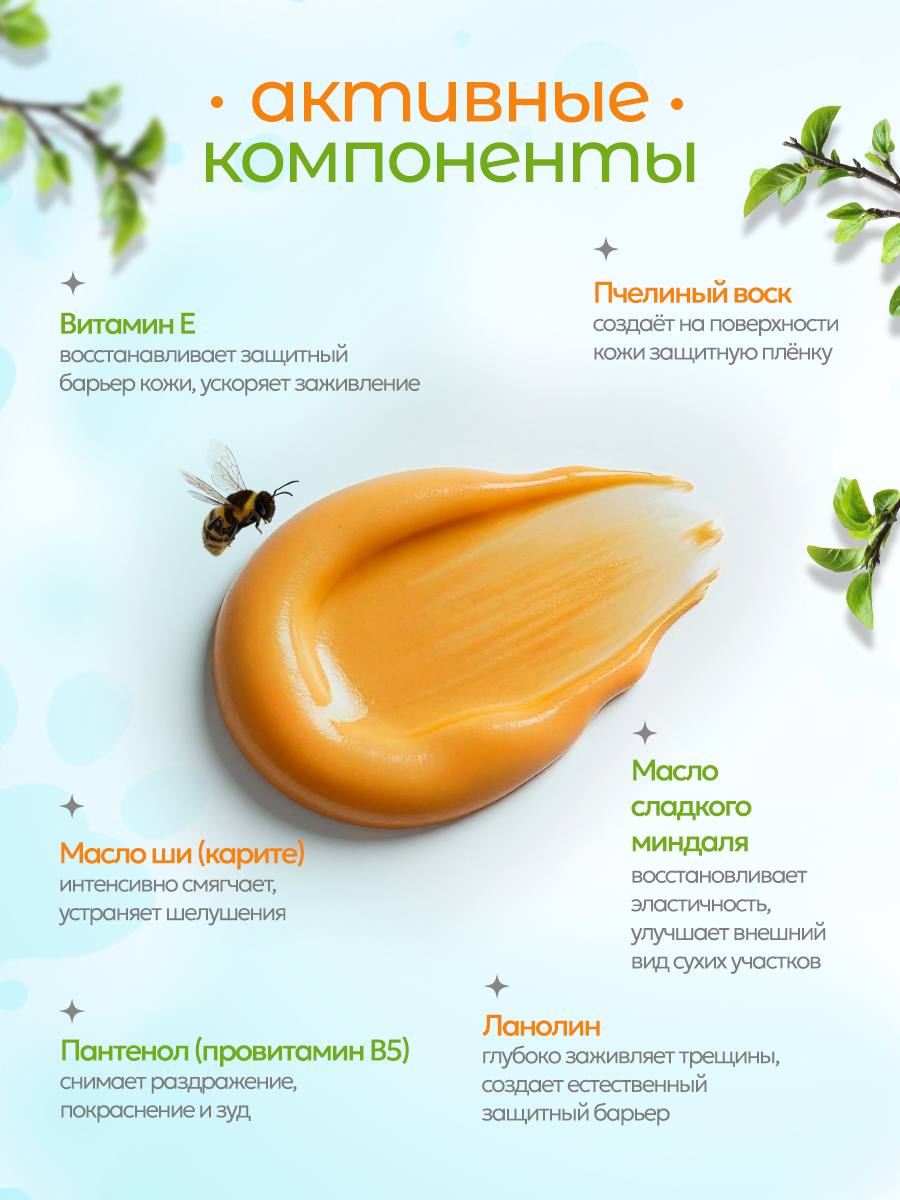 · активные ·
компоненты

Витамин Е
восстанавливает защитный барьер кожи, ускоряет заживление

Пчелиный воск
создаёт на поверхности кожи защитную плёнку

Масло ши (карите)
интенсивно смягчает, устраняет шелушения

Масло сладкого миндаля
восстановливает эластичность, улучшает внешний вид сухих участков

Пантенол (провитамин В5)
снимает раздражение, покраснение и зуд

Ланолин
глубоко заживляет трещины, создает естественный защитный барьер