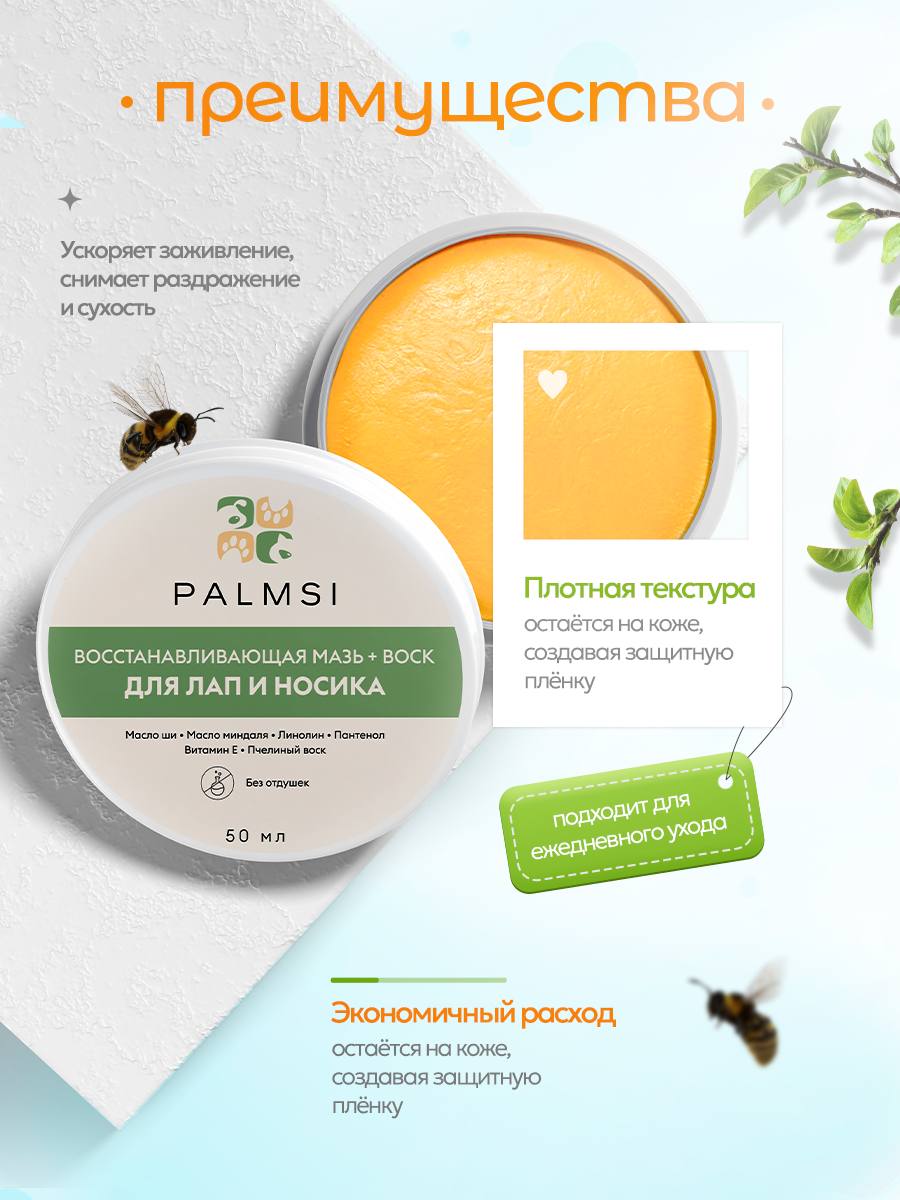 • преимущества •

Ускоряет заживление, снимает раздражение и сухость

PALMSI

ВОССТАНАВЛИВАЮЩАЯ МАЗЬ + ВОСК
ДЛЯ ЛАП И НОСИКА

Масло ши • Масло миндаля • Линолин • Пантенол
Витамин Е • Пчелиный воск

Без отдушек

50 мл

Плотная текстура
остаётся на коже, создавая защитную плёнку

подходит для ежедневного ухода

Экономичный расход
остаётся на коже, создавая защитную плёнку