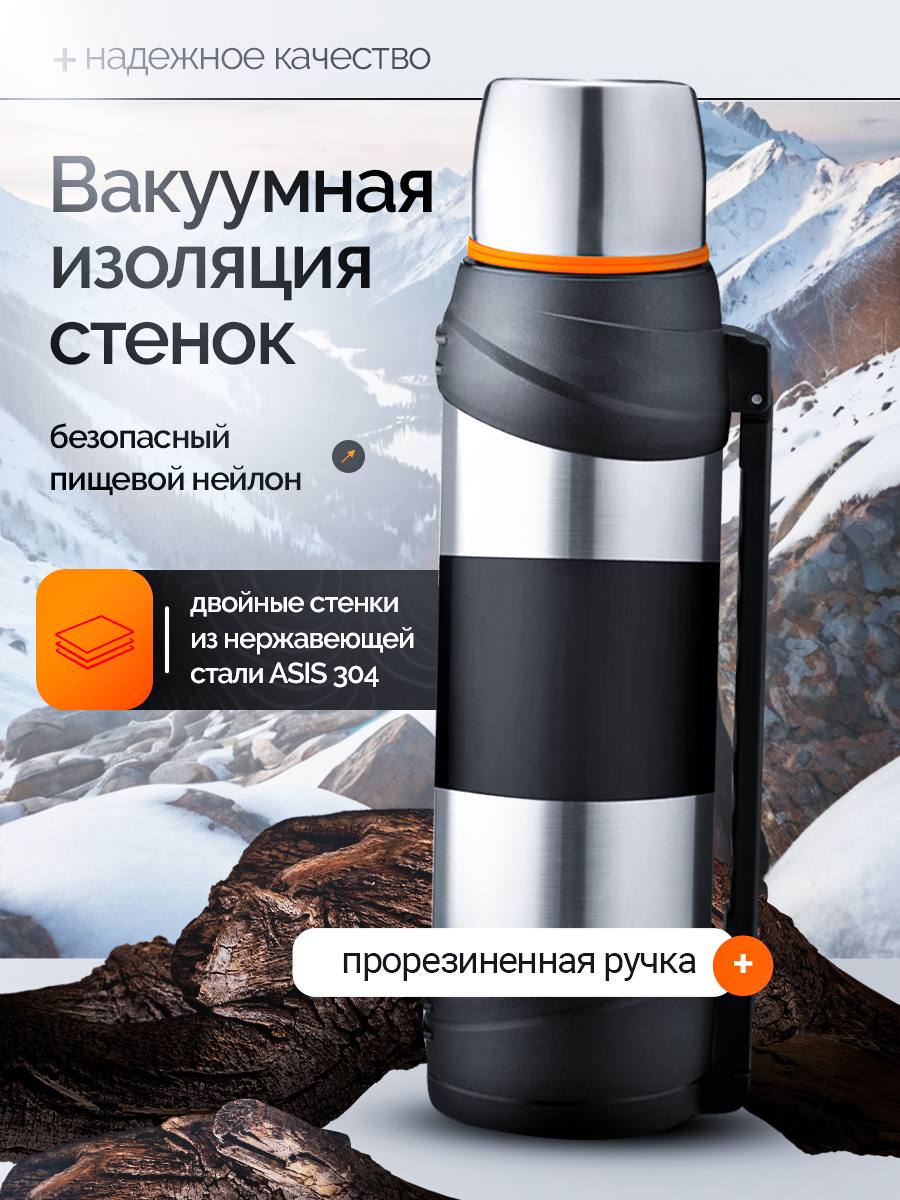 + надежное качество

Вакуумная изоляция стенок

безопасный пищевой нейлон

двойные стенки из нержавеющей стали ASIS 304

прорезиненная ручка +